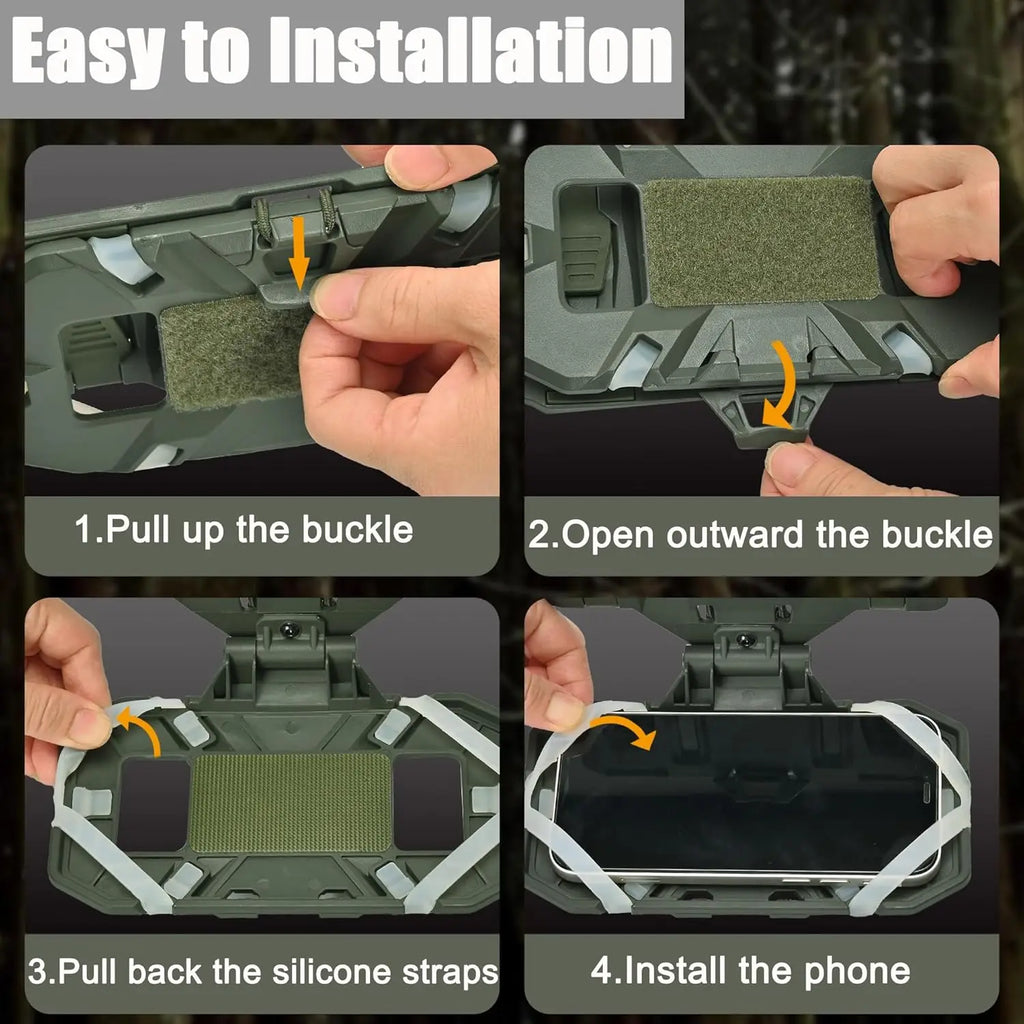 Easy to Installation

1.Pull up the buckle

2.Open outward the buckle

3.Pull back the silicone straps

4.Install the phone